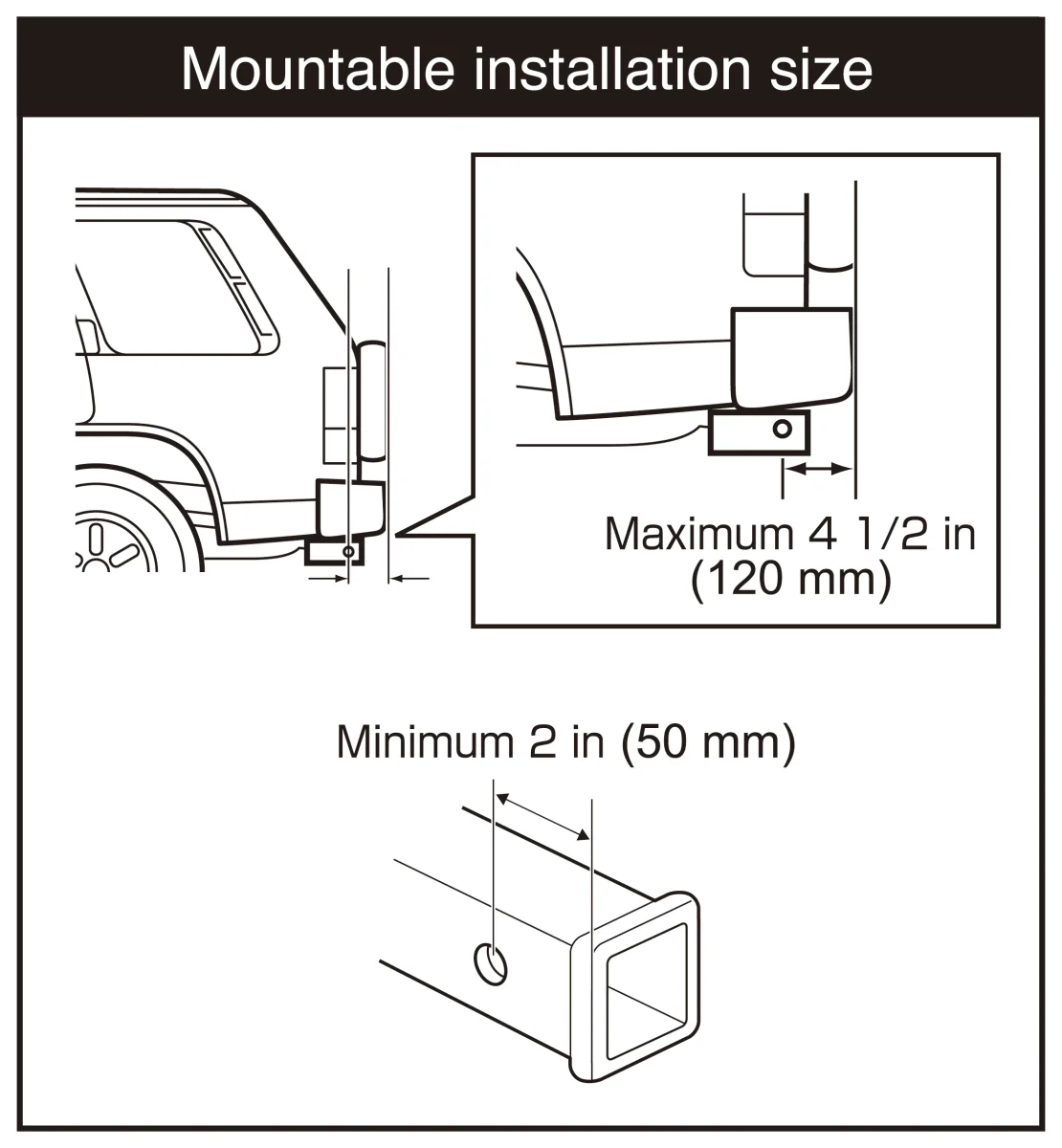 Mountable installation size

Maximum 4 1/2 in (120 mm)

Minimum 2 in (50 mm)