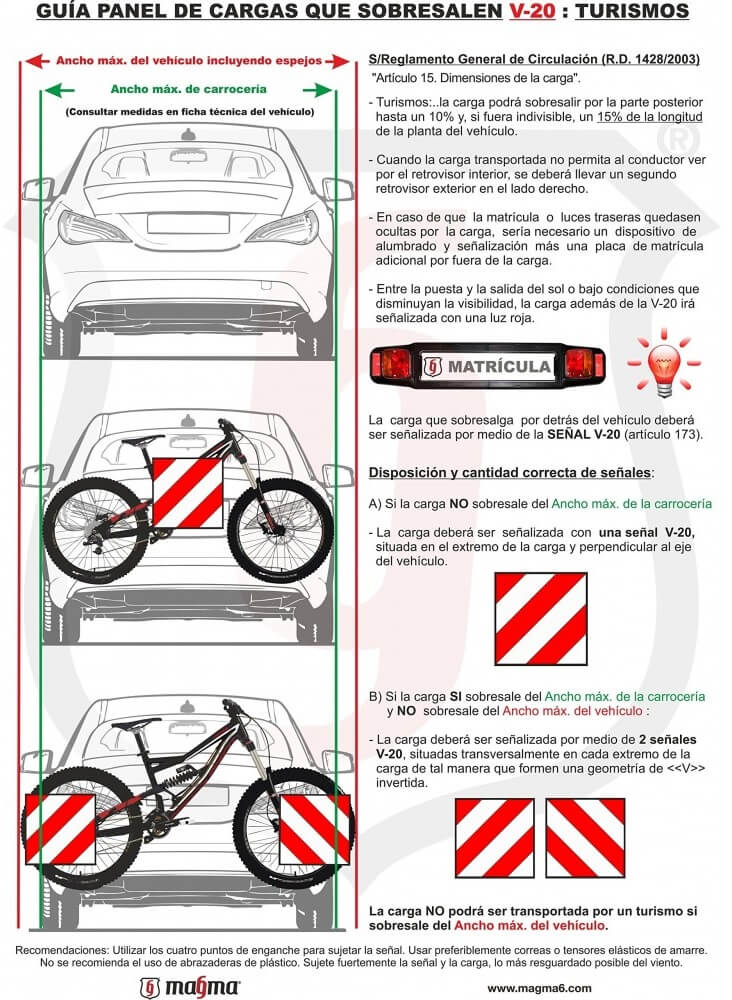 GUÍA PANEL DE CARGAS QUE SOBRESALEN V-20 : TURISMOS

Ancho máx. del vehículo incluyendo espejos

Ancho máx. de carrocería

(Consultar medidas en ficha técnica del vehículo)

S/Reglamento General de Circulación (R.D. 1428/2003)

"Artículo 15. Dimensiones de la carga".

- Turismos:..la carga podrá sobresalir por la parte posterior hasta un 10% y, si fuera indivisible, un 15% de la longitud de la planta del vehículo.

- Cuando la carga transportada no permita al conductor ver por el retrovisor interior, se deberá llevar un segundo retrovisor exterior en el lado derecho.

- En caso de que la matrícula o luces traseras quedasen ocultas por la carga, sería necesario un dispositivo de alumbrado y señalización más una placa de matrícula adicional por fuera de la carga.

- Entre la puesta y la salida del sol o bajo condiciones que disminuyan la visibilidad, la carga además de la V-20 irá señalizada con una luz roja.

MATRÍCULA

La carga que sobresalga por detrás del vehículo deberá ser señalizada por medio de la SEÑAL V-20 (artículo 173).

Disposición y cantidad correcta de señales:

A) Si la carga NO sobresale del Ancho máx. de la carrocería

- La carga deberá ser señalizada con una señal V-20, situada en el extremo de la carga y perpendicular al eje del vehículo.

B) Si la carga SI sobresale del Ancho máx. de la carrocería y NO sobresale del Ancho máx. del vehículo :

- La carga deberá ser señalizada por medio de 2 señales V-20, situadas transversalmente en cada extremo de la carga de tal manera que formen una geometría de <<V>> invertida.

La carga NO podrá ser transportada por un turismo si sobresale del Ancho máx. del vehículo.

Recomendaciones: Utilizar los cuatro puntos de enganche para sujetar la señal. Usar preferiblemente correas o tensores elásticos de amarre. No se recomienda el uso de abrazaderas de plástico. Sujete fuertemente la señal y la carga, lo más resguardado posible del viento.

magma

www.magma6.com